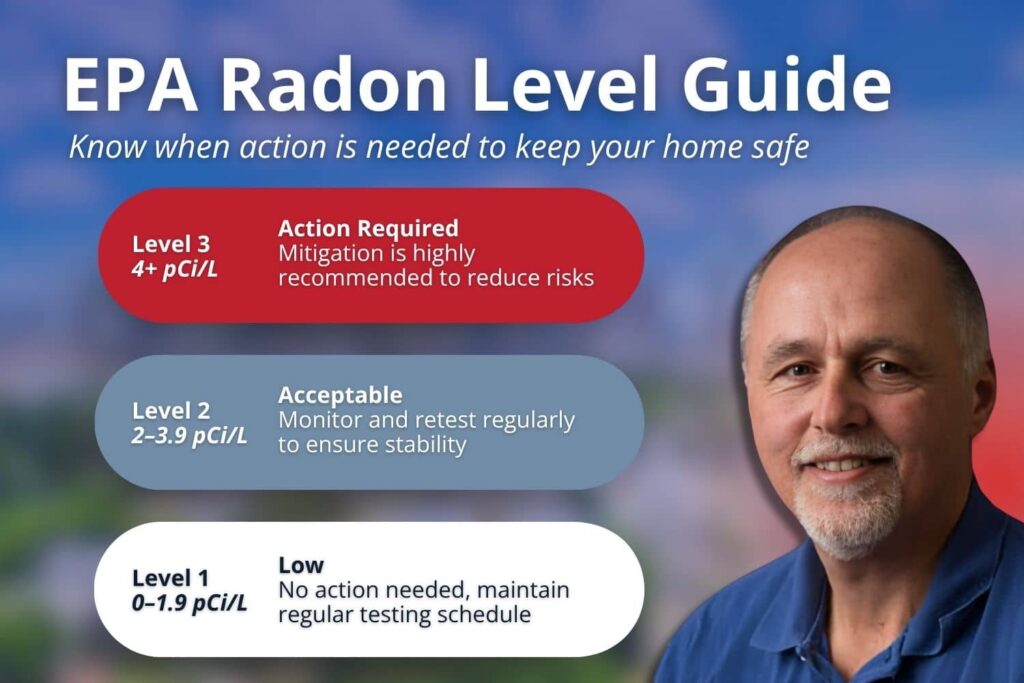 EPA Radon Level Guide

Know when action is needed to keep your home safe

Level 3
4+ pCi/L

Action Required
Mitigation is highly recommended to reduce risks

Level 2
2–3.9 pCi/L

Acceptable
Monitor and retest regularly to ensure stability

Level 1
0–1.9 pCi/L

Low
No action needed, maintain regular testing schedule